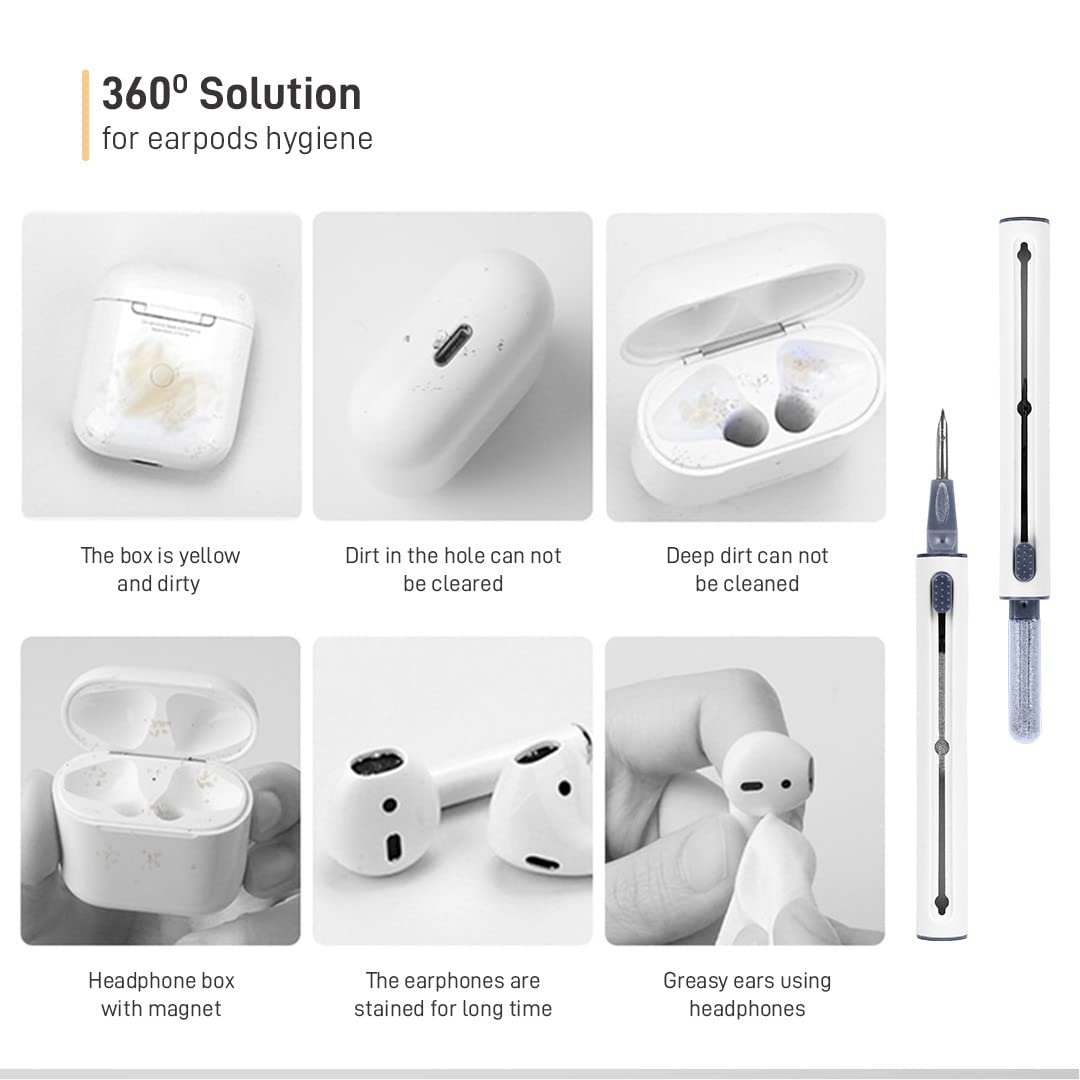 $360^0$ Solution
for earpods hygiene

The box is yellow and dirty

Dirt in the hole can not be cleared

Deep dirt can not be cleaned

Headphone box with magnet

The earphones are stained for long time

Greasy ears using headphones