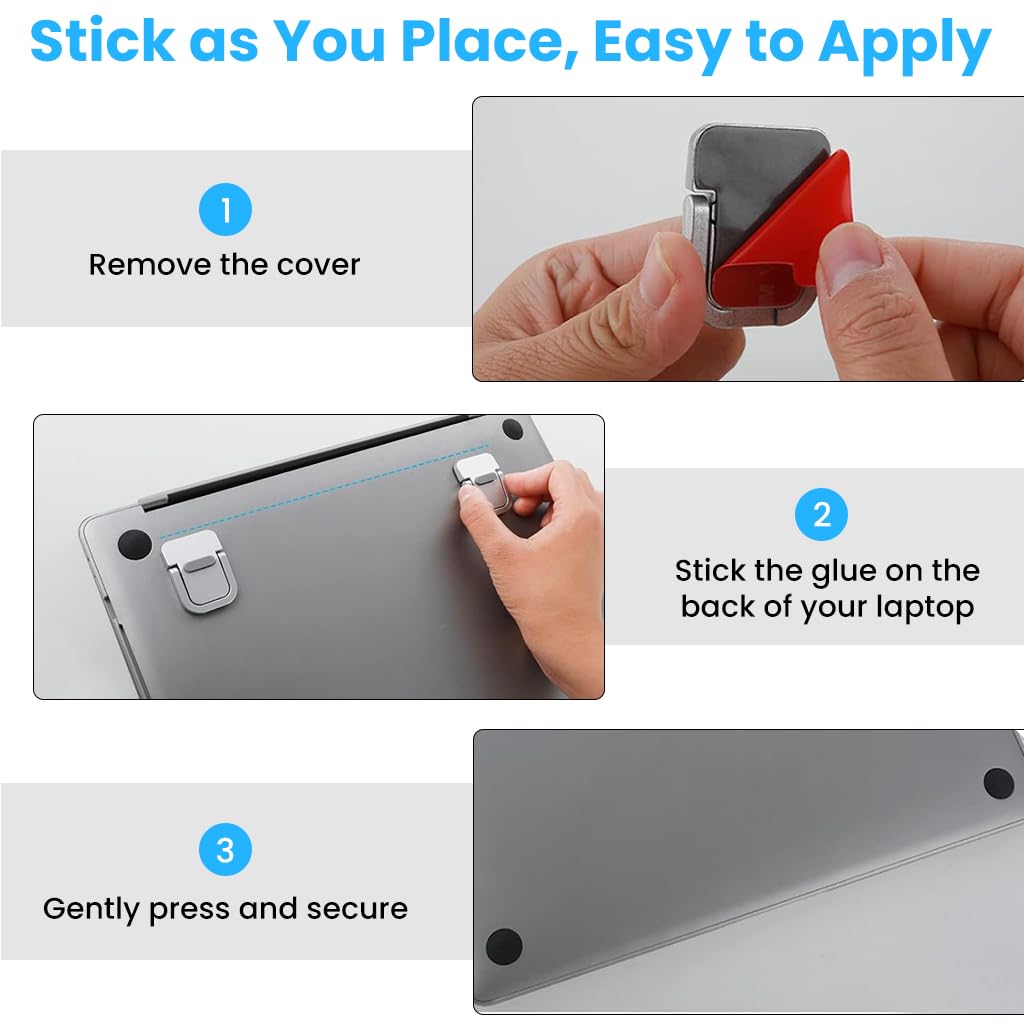 Stick as You Place, Easy to Apply

1

Remove the cover

2

Stick the glue on the back of your laptop

3

Gently press and secure